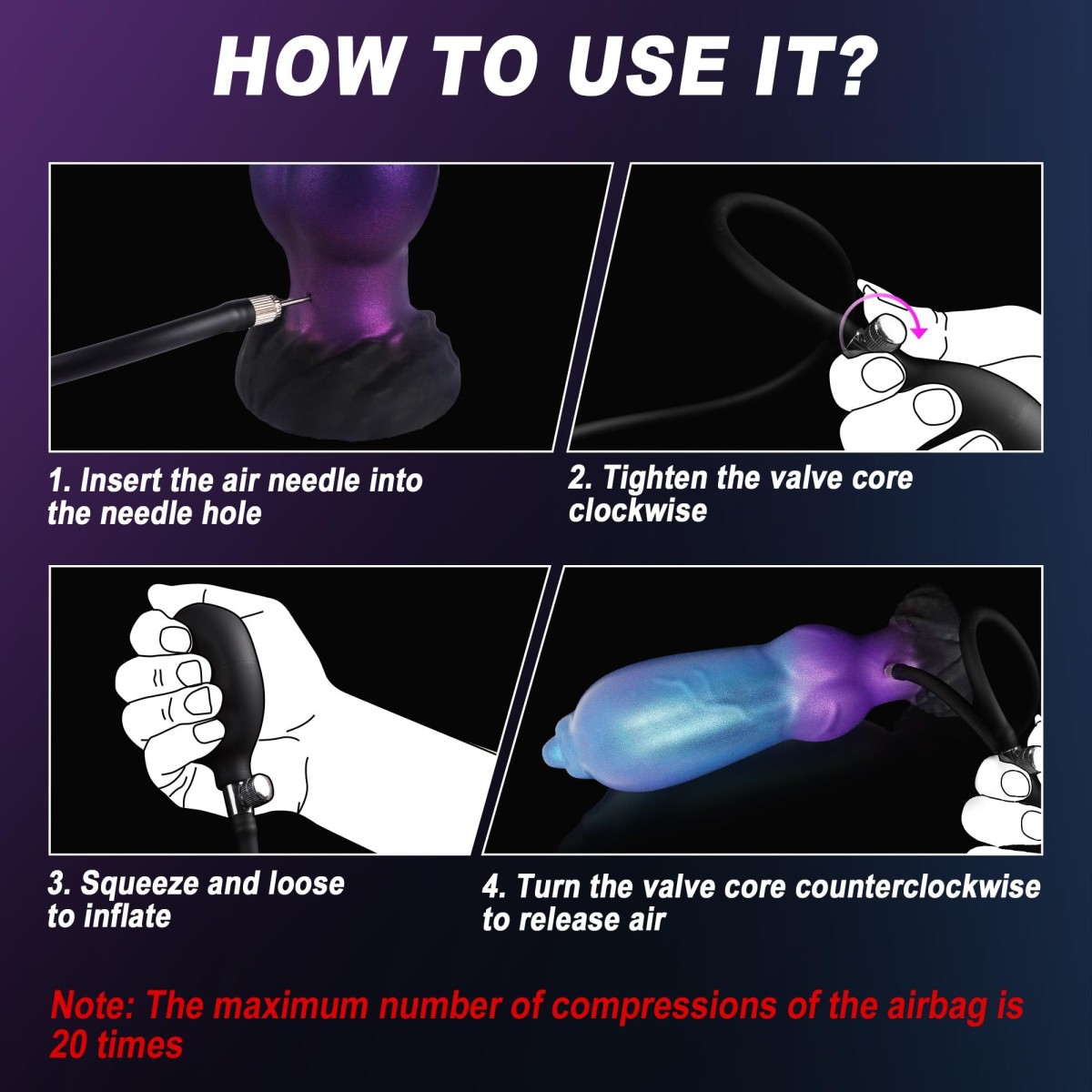 HOW TO USE IT?

1. Insert the air needle into the needle hole

2. Tighten the valve core clockwise

3. Squeeze and loose to inflate

4. Turn the valve core counterclockwise to release air

Note: The maximum number of compressions of the airbag is 20 times